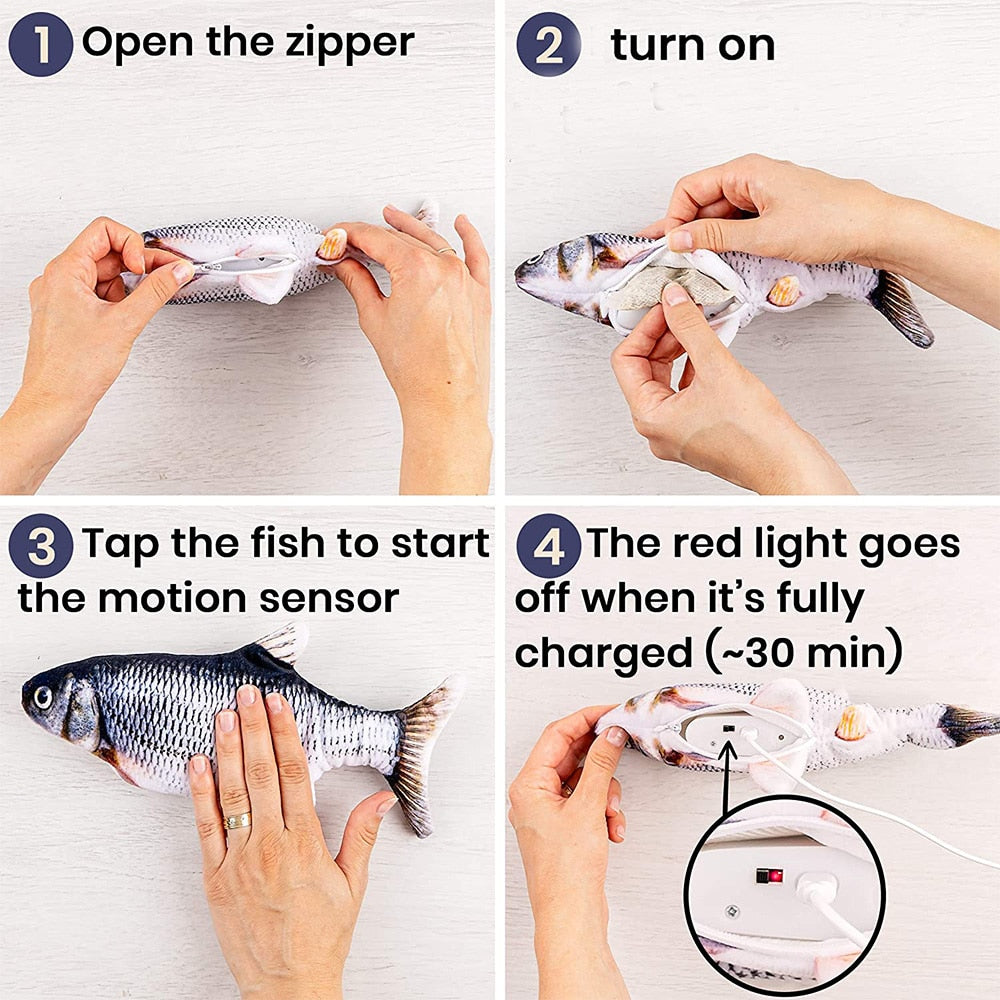 1 Open the zipper

2 turn on

3 Tap the fish to start the motion sensor

4 The red light goes off when it's fully charged (~30 min)