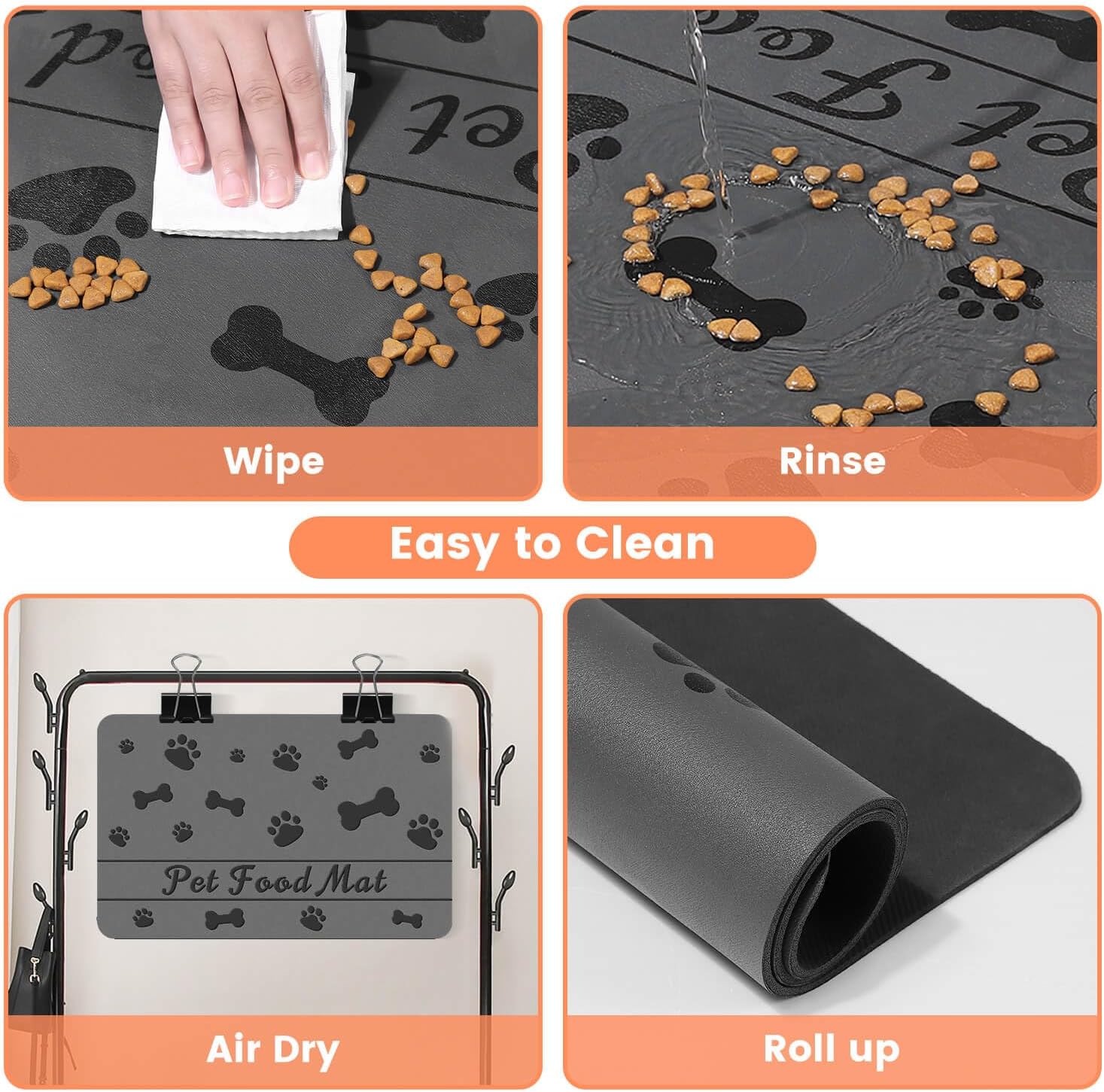 Wipe

Rinse

Easy to Clean

Pet Food Mat

Air Dry

Roll up