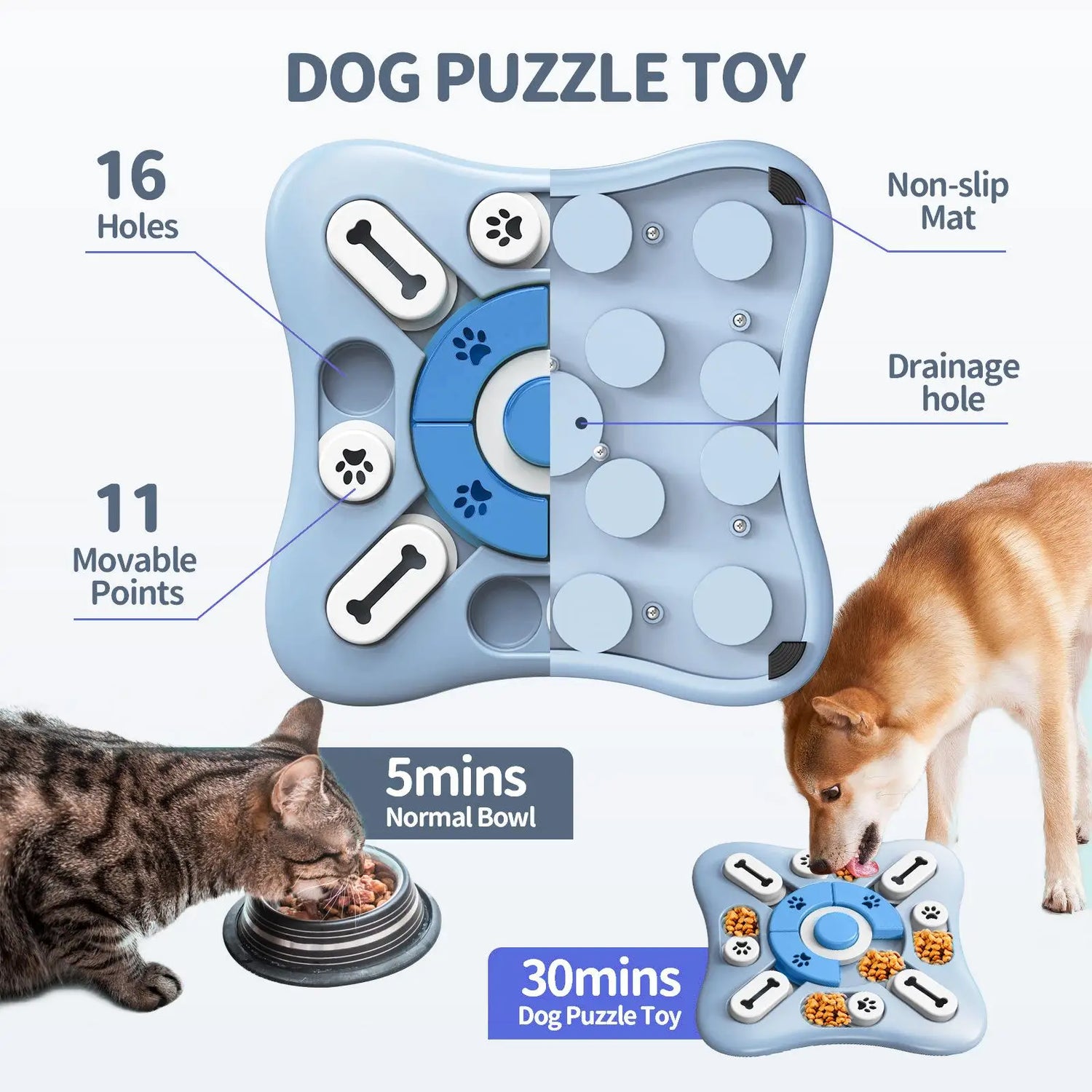 DOG PUZZLE TOY

16
Holes

Non-slip Mat

Drainage hole

11
Movable Points

5mins
Normal Bowl

30mins
Dog Puzzle Toy