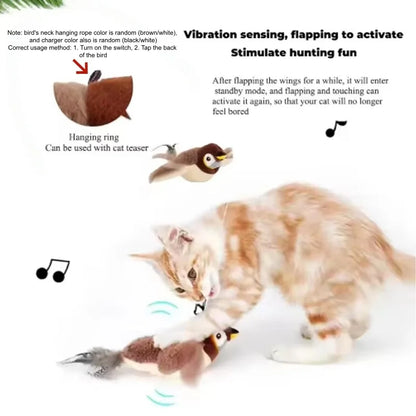 Note: bird's neck hanging rope color is random (brown/white), and charger color also is random (black/white)
Correct usage method: 1. Turn on the switch, 2. Tap the back of the bird

Hanging ring
Can be used with cat teaser

Vibration sensing, flapping to activate
Stimulate hunting fun

After flapping the wings for a while, it will enter standby mode, and flapping and touching can activate it again, so that your cat will no longer feel bored