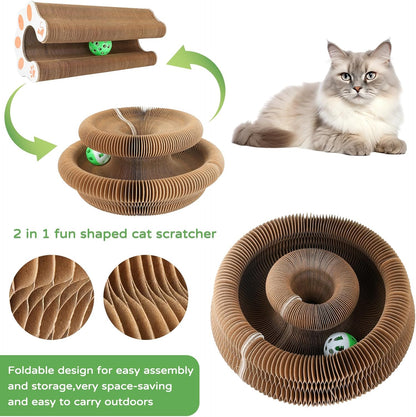 2 in 1 fun shaped cat scratcher

Foldable design for easy assembly and storage,very space-saving and easy to carry outdoors